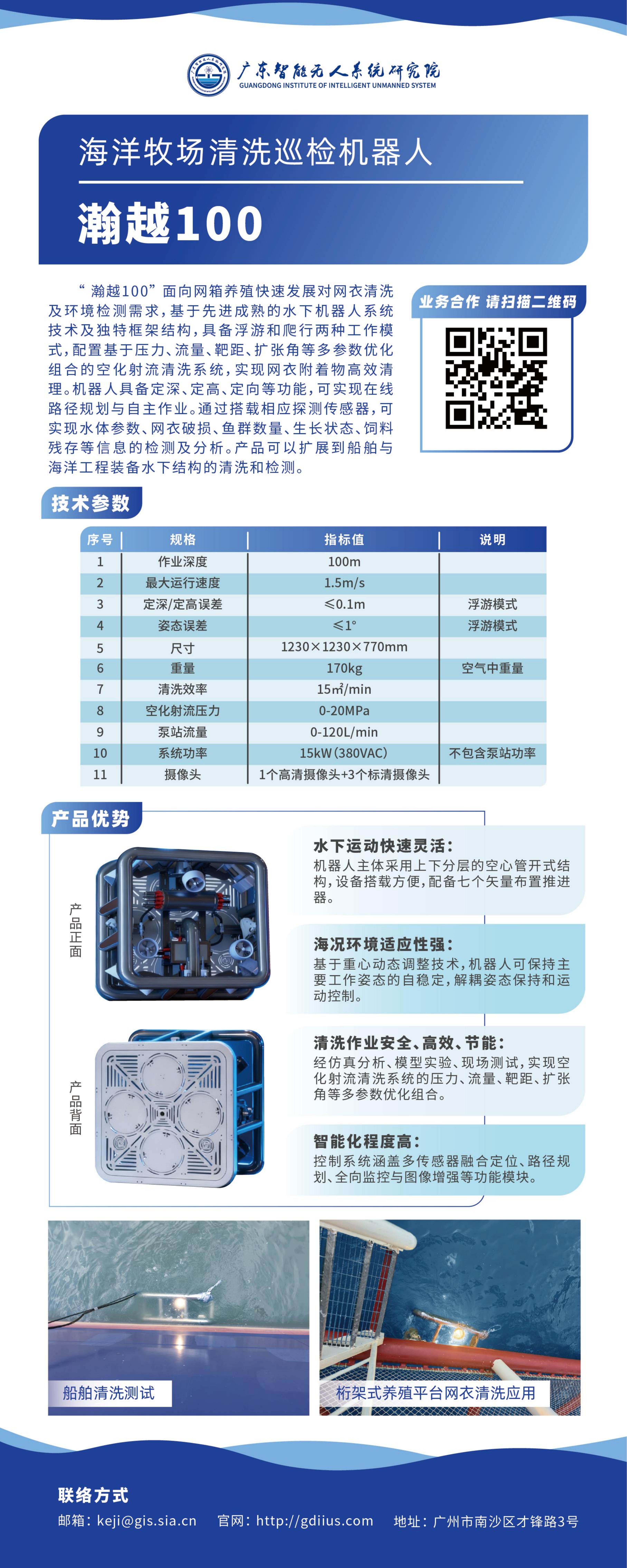 广东智能无人系统研究院
GUANGDONG INSTITUTE OF INTELLIGENT UNMANNED SYSTEM

海洋牧场清洗巡检机器人

瀚越100

“瀚越100”面向网箱养殖快速发展对网衣清洗及环境检测需求，基于先进成熟的水下机器人系统技术及独特框架结构，具备浮游和爬行两种工作模式，配置基于压力、流量、靶距、扩张角等多参数优化组合的空化射流清洗系统，实现网衣附着物高效清理。机器人具备定深、定高、定向等功能，可实现在线路径规划与自主作业。通过搭载相应探测传感器，可实现水体参数、网衣破损、鱼群数量、生长状态、饲料残存等信息的检测及分析。产品可以扩展到船舶与海洋工程装备水下结构的清洗和检测。

业务合作 请扫描二维码

技术参数

| 序号 | 规格 | 指标值 | 说明 |
|---|---|---|---|
| 1 | 作业深度 | 100m | |
| 2 | 最大运行速度 | 1.5m/s | |
| 3 | 定深/定高误差 | ≤0.1m | 浮游模式 |
| 4 | 姿态误差 | ≤1° | 浮游模式 |
| 5 | 尺寸 | 1230×1230×770mm | |
| 6 | 重量 | 170kg | 空气中重量 |
| 7 | 清洗效率 | 15㎡/min | |
| 8 | 空化射流压力 | 0-20MPa | |
| 9 | 泵站流量 | 0-120L/min | |
| 10 | 系统功率 | 15kW（380VAC） | 不包含泵站功率 |
| 11 | 摄像头 | 1个高清摄像头+3个标清摄像头 | |

产品优势

产品正面

产品背面

水下运动快速灵活：
机器人主体采用上下分层的空心管开式结构，设备搭载方便，配备七个矢量布置推进器。

海况环境适应性强：
基于重心动态调整技术，机器人可保持主要工作姿态的自稳定，解耦姿态保持和运动控制。

清洗作业安全、高效、节能：
经仿真分析、模型实验、现场测试，实现空化射流清洗系统的压力、流量、靶距、扩张角等多参数优化组合。

智能化程度高：
控制系统涵盖多传感器融合定位、路径规划、全向监控与图像增强等功能模块。

船舶清洗测试

桁架式养殖平台网衣清洗应用

联络方式
邮箱：keji@gis.sia.cn 官网：http://gdiius.com 地址：广州市南沙区才锋路3号